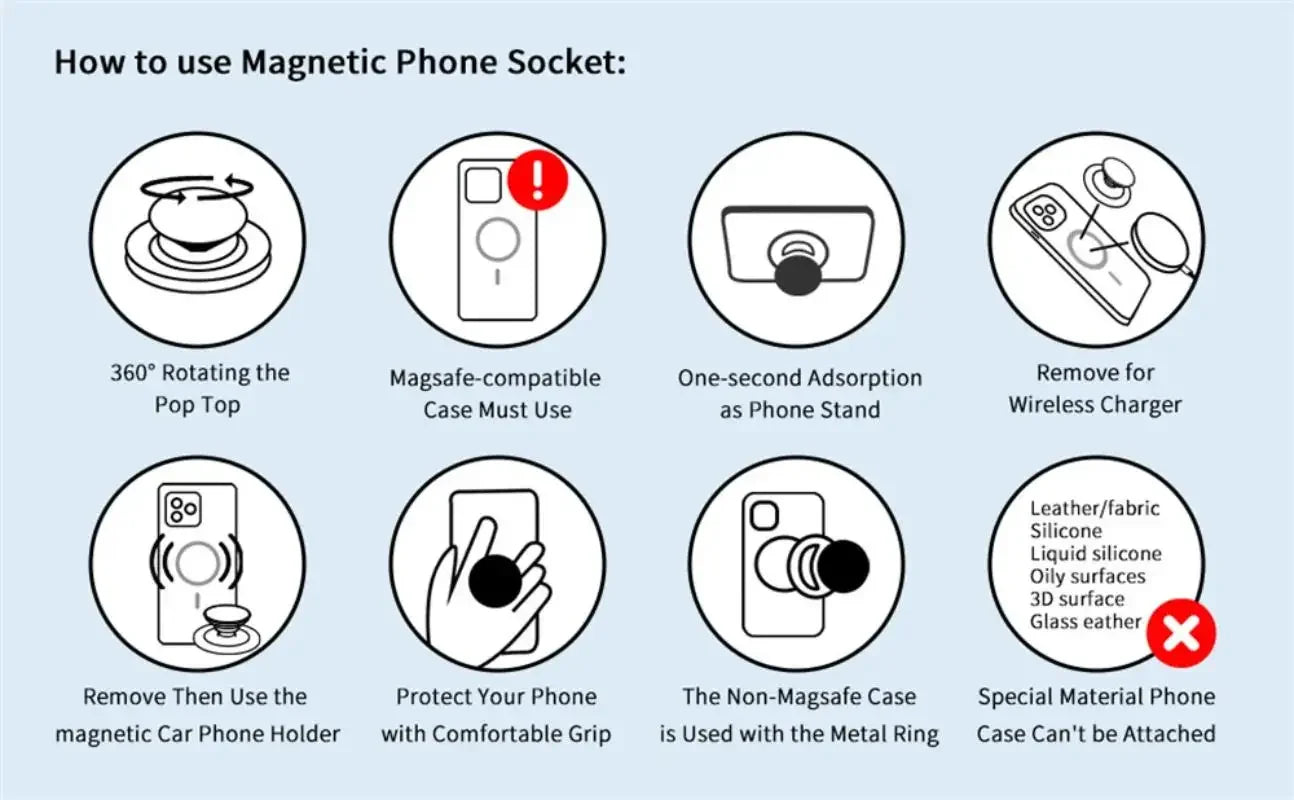 How to use Magnetic Phone Socket:

360° Rotating the Pop Top

Magsafe-compatible Case Must Use

One-second Adsorption as Phone Stand

Remove for Wireless Charger

Remove Then Use the magnetic Car Phone Holder

Protect Your Phone with Comfortable Grip

The Non-Magsafe Case is Used with the Metal Ring

Leather/fabric
Silicone
Liquid silicone
Oily surfaces
3D surface
Glass eather

Special Material Phone Case Can't be Attached